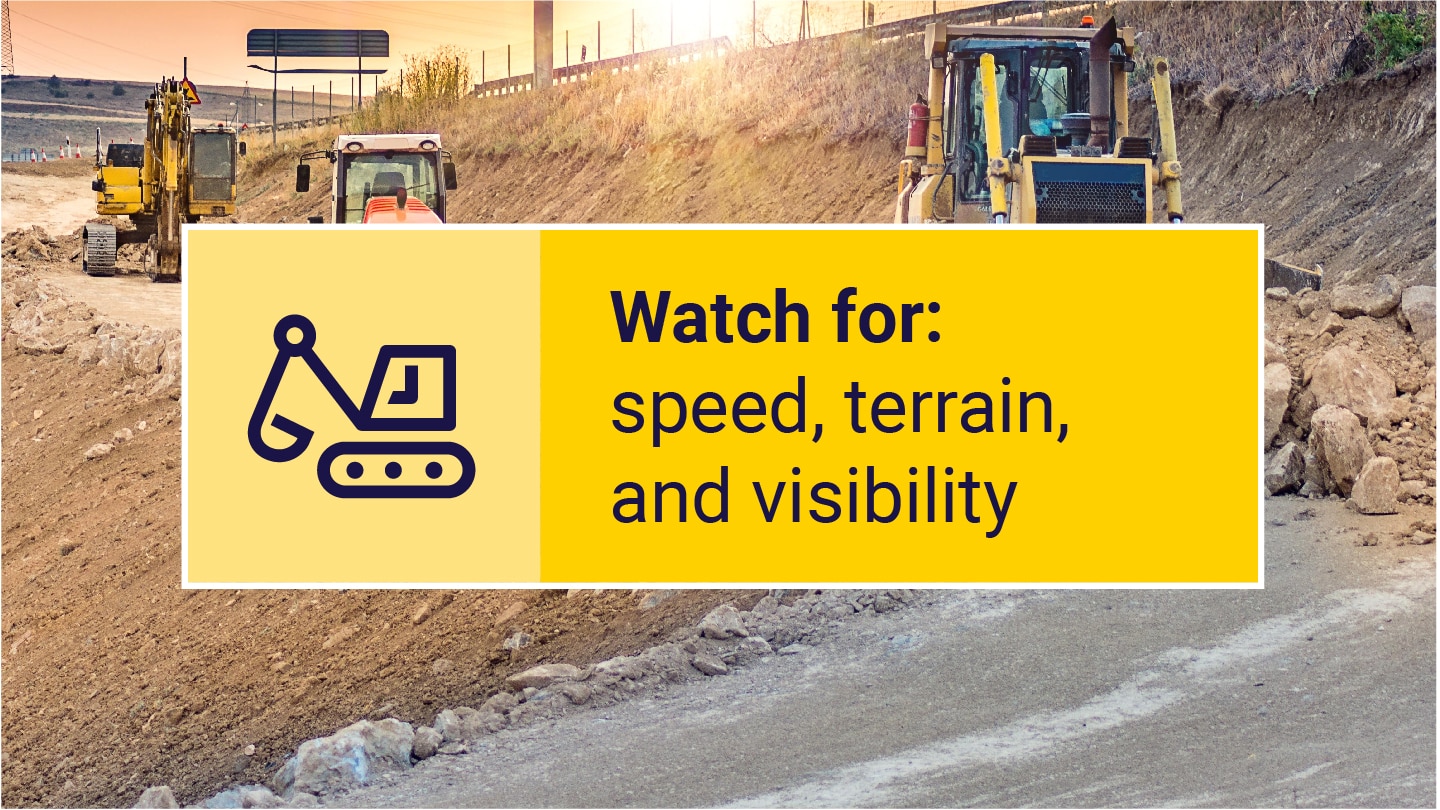 Watch for:
speed, terrain, and visibility