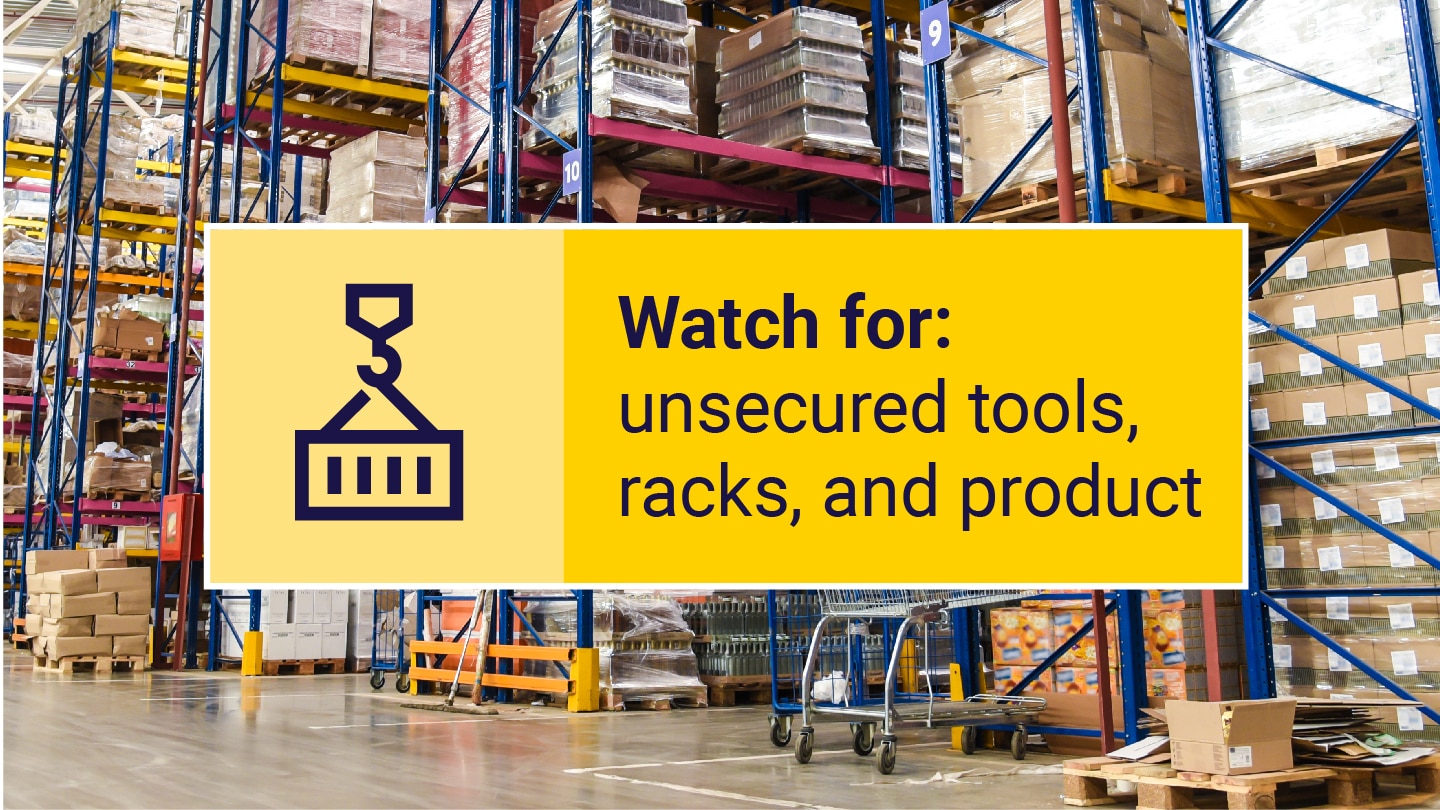 9

10

Watch for:
unsecured tools, racks, and product