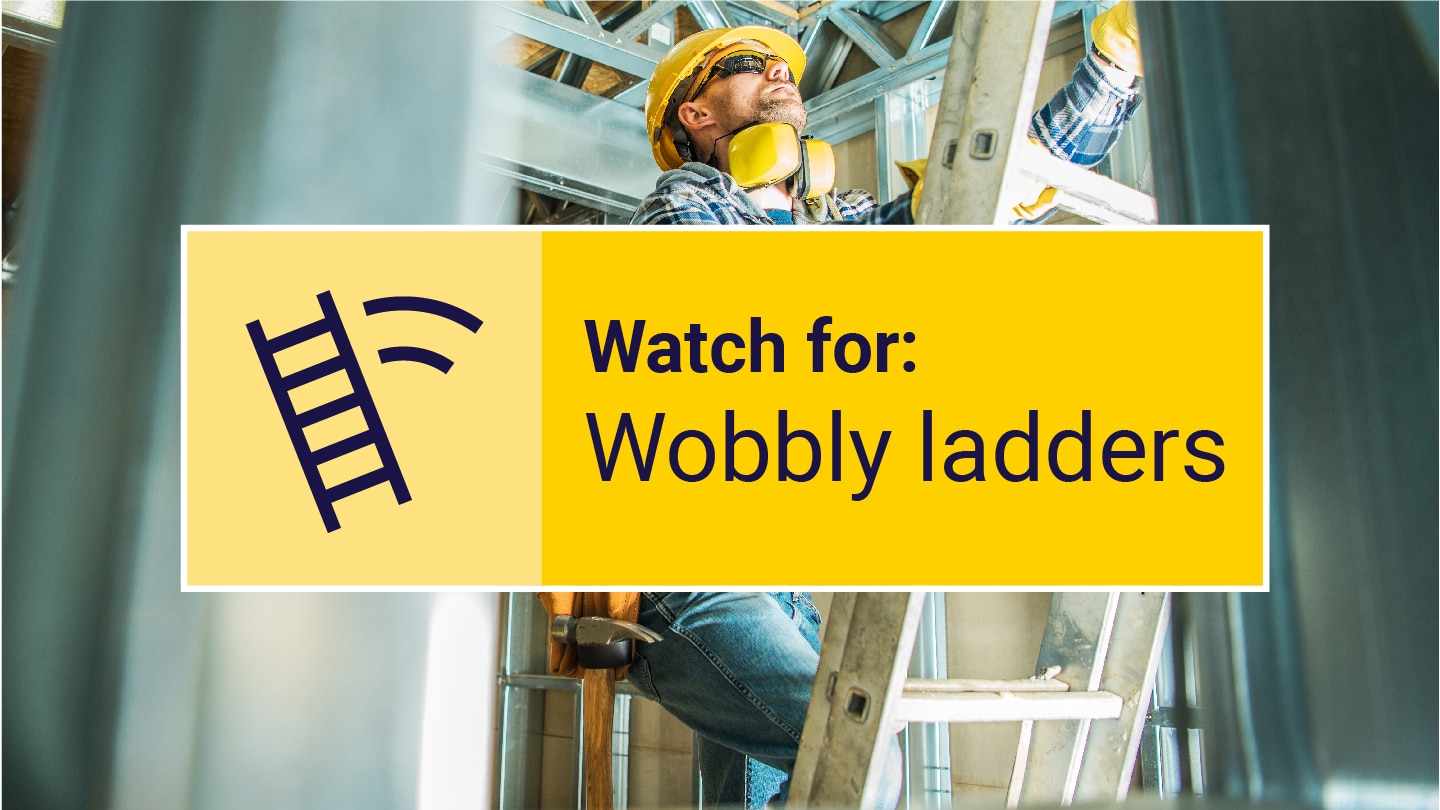 Watch for:
Wobbly ladders