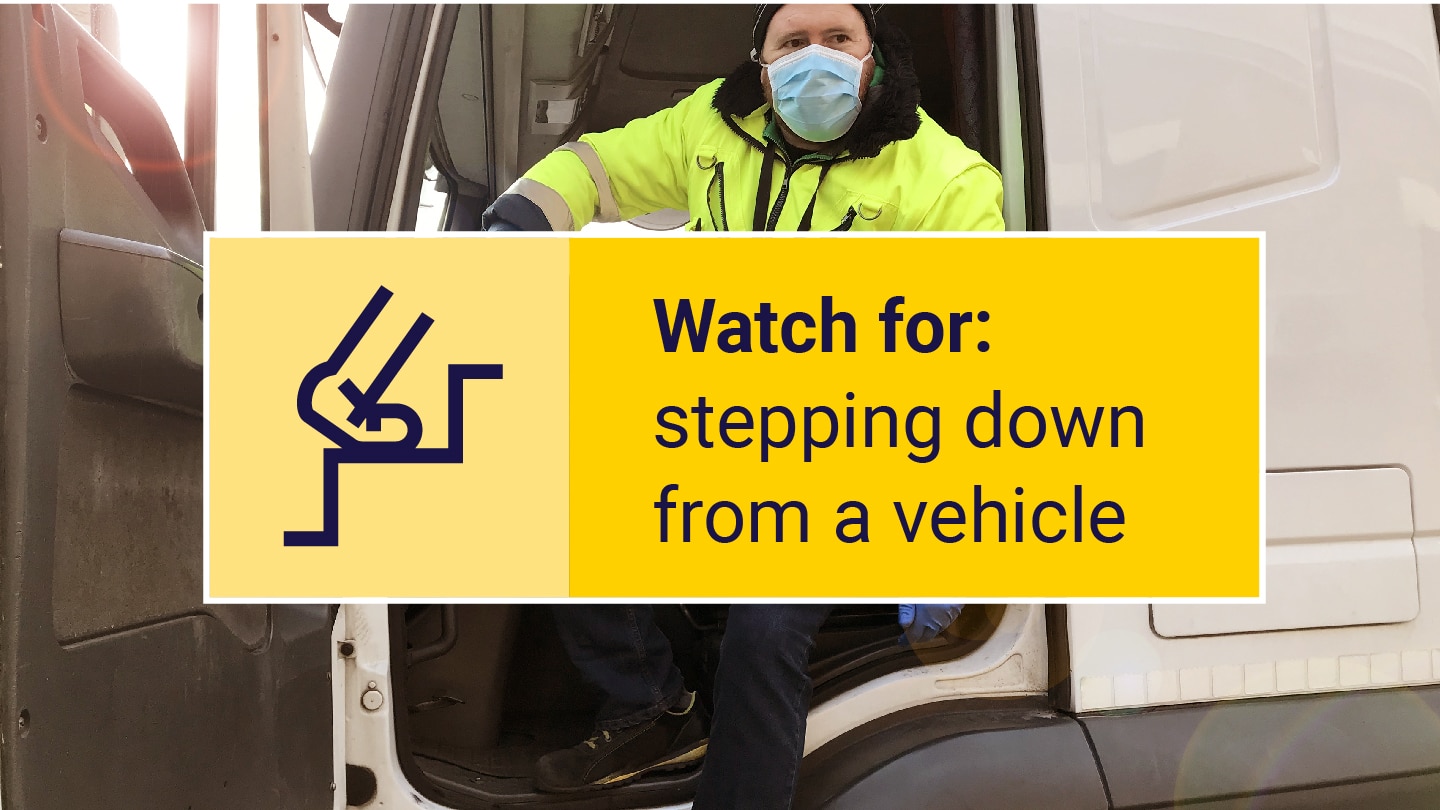 Watch for:
stepping down from a vehicle