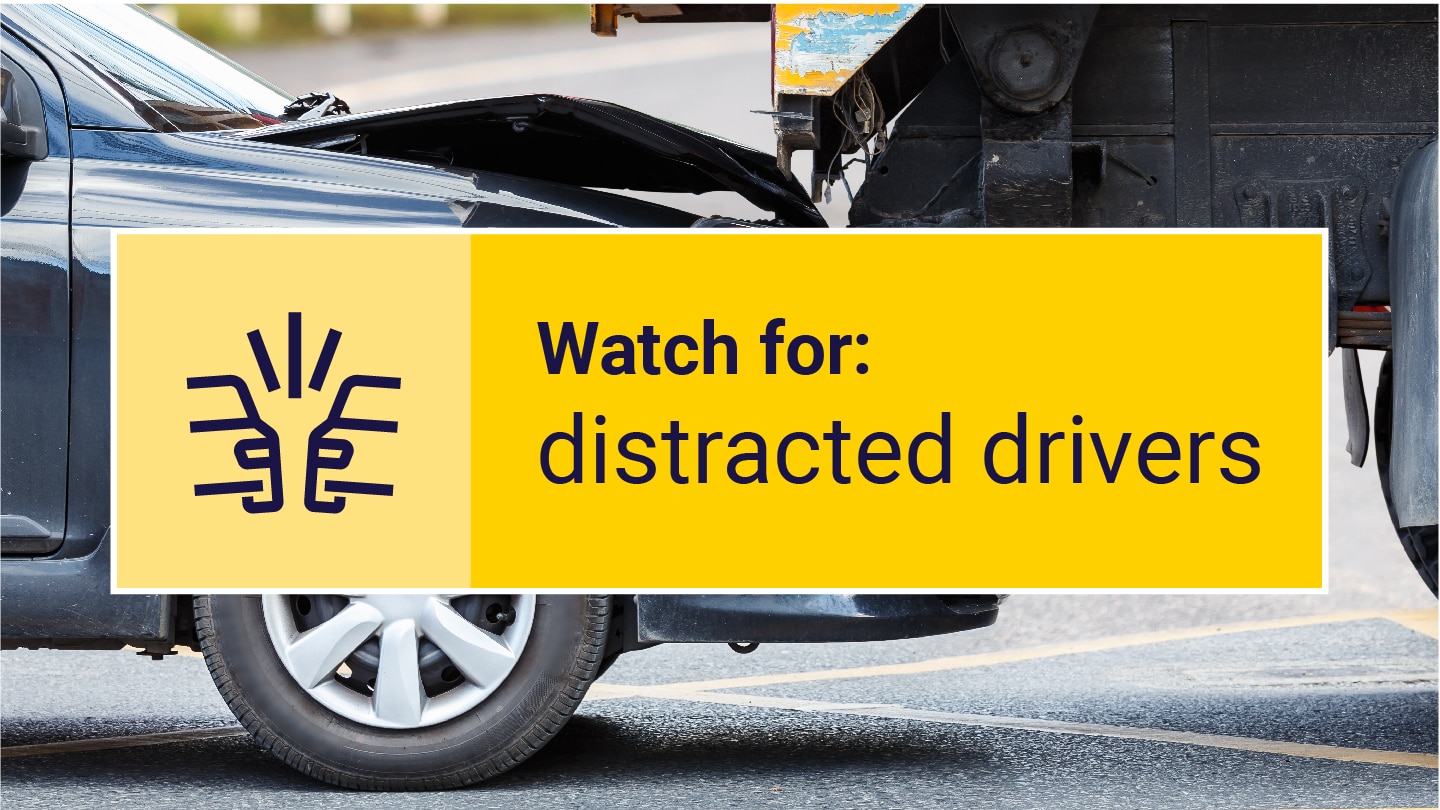 Watch for:
distracted drivers