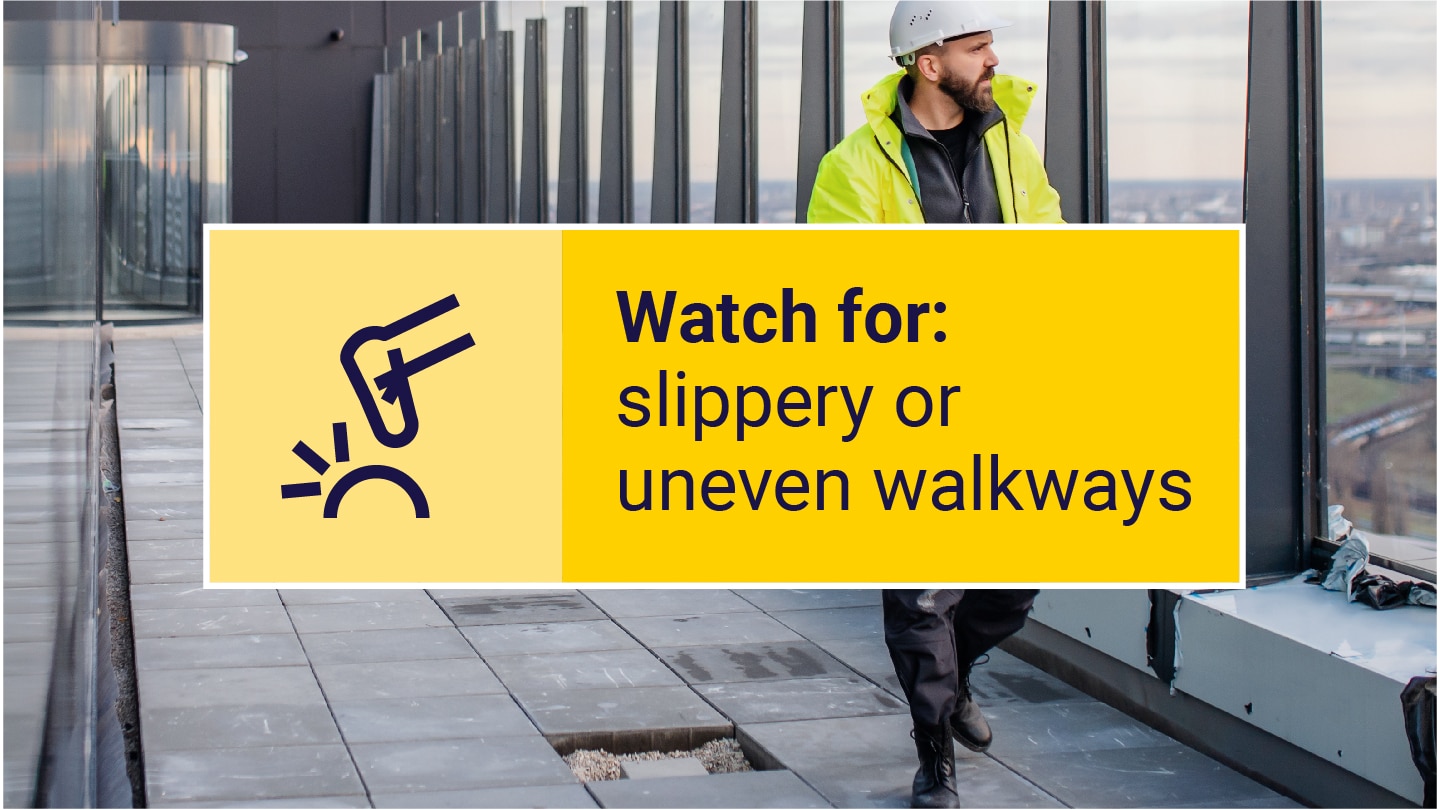 Watch for:
slippery or uneven walkways