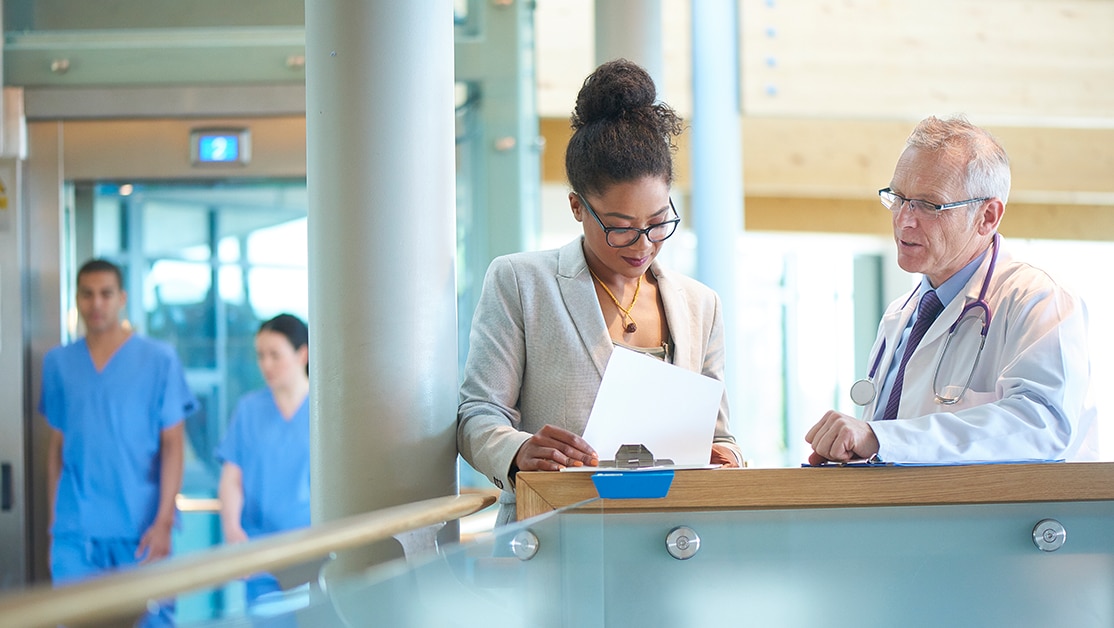 2